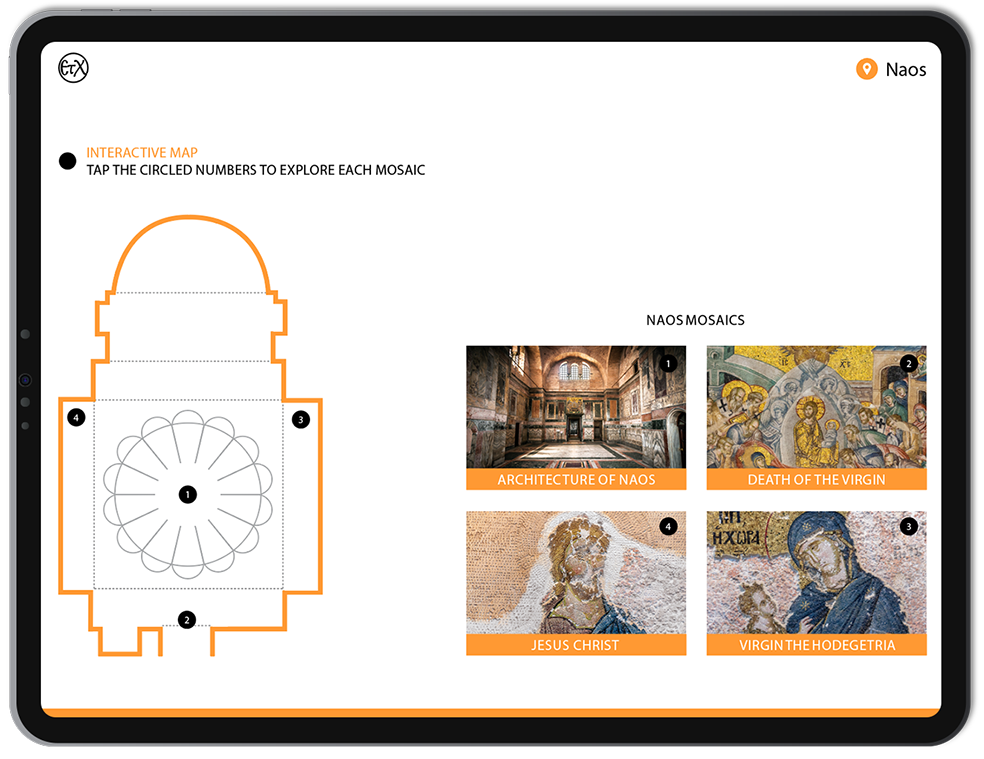 EtX

Naos

INTERACTIVE MAP
TAP THE CIRCLED NUMBERS TO EXPLORE EACH MOSAIC

4
3
1
2

NAOS MOSAICS

1
ARCHITECTURE OF NAOS

2
DEATH OF THE VIRGIN

4
JESUS CHRIST

3
VIRGIN THE HODEGETRIA